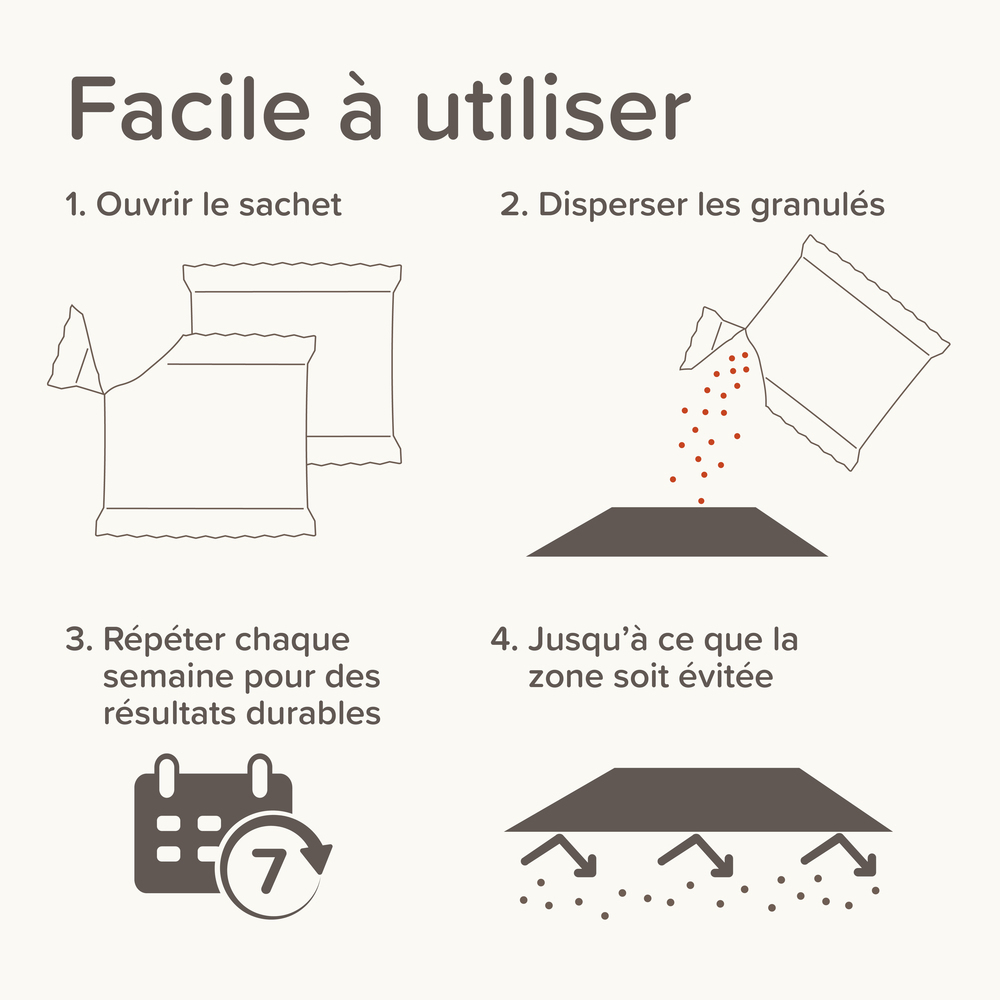 Facile à utiliser

1. Ouvrir le sachet

2. Disperser les granulés

3. Répéter chaque semaine pour des résultats durables

7

4. Jusqu'à ce que la zone soit évitée